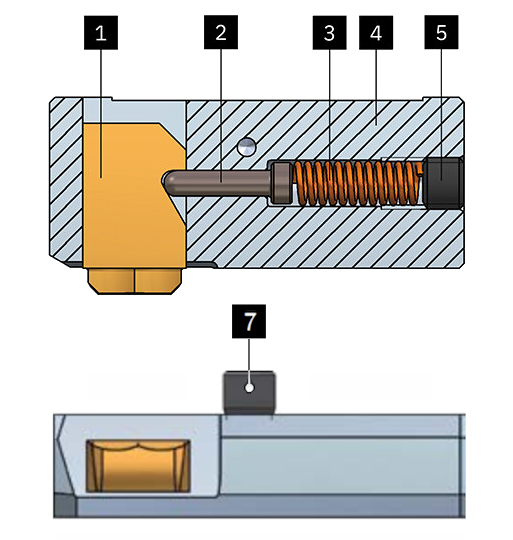 1
2
3
4
5
7